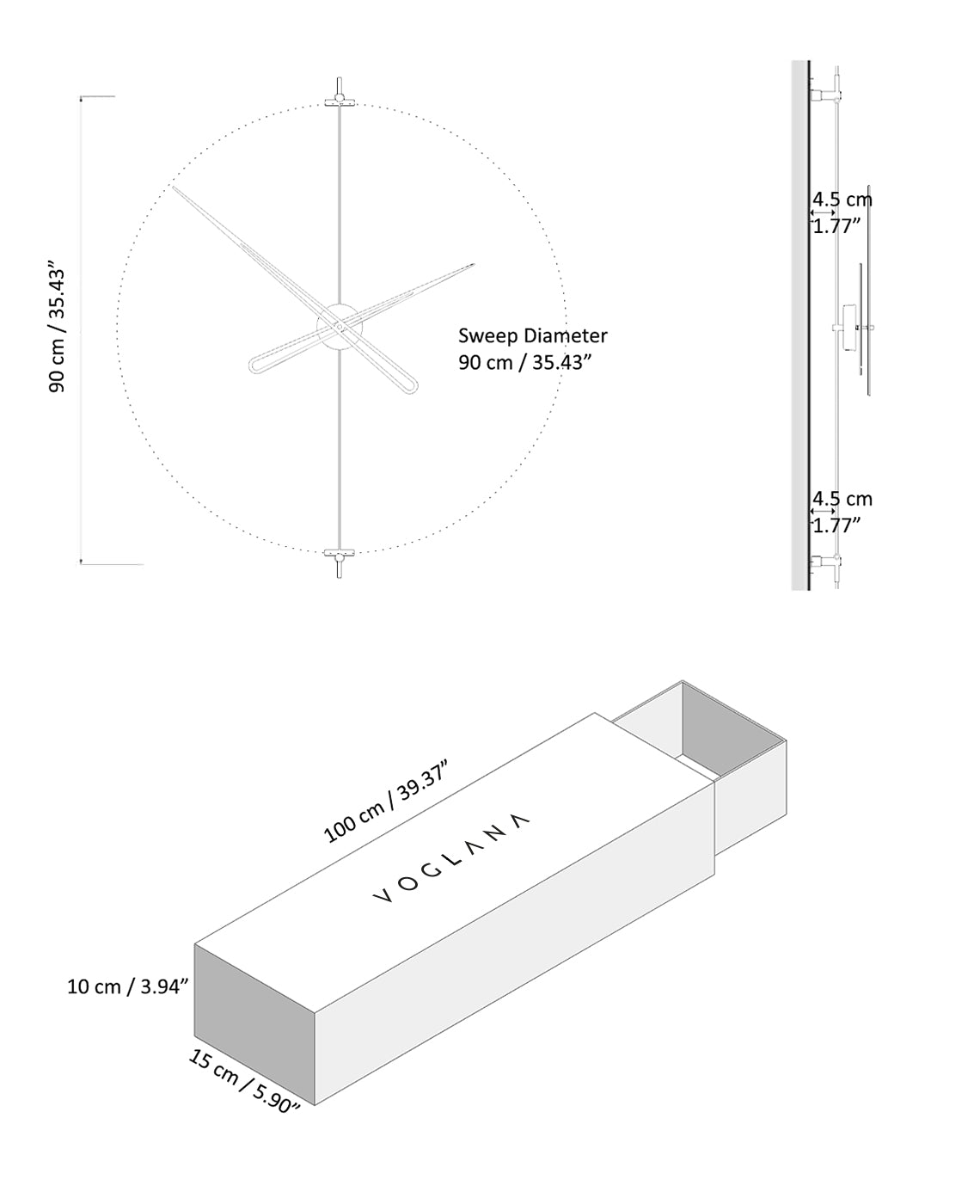 90 cm / 35.43”

Sweep Diameter
90 cm / 35.43”

4.5 cm
1.77”

4.5 cm
1.77”

100 cm / 39.37”

VOGLANA

10 cm / 3.94”

15 cm / 5.90”